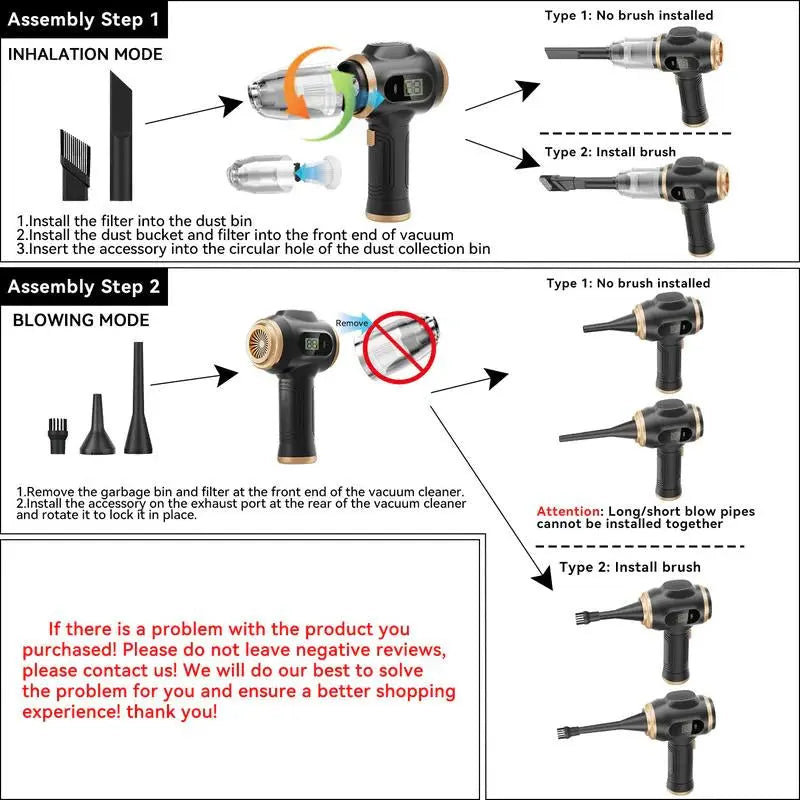 Assembly Step 1

INHALATION MODE

1.Install the filter into the dust bin
2.Install the dust bucket and filter into the front end of vacuum
3.Insert the accessory into the circular hole of the dust collection bin

Type 1: No brush installed

Type 2: Install brush

Assembly Step 2

BLOWING MODE

Remove

1.Remove the garbage bin and filter at the front end of the vacuum cleaner.
2.Install the accessory on the exhaust port at the rear of the vacuum cleaner and rotate it to lock it in place.

Type 1: No brush installed

Attention: Long/short blow pipes cannot be installed together

Type 2: Install brush

If there is a problem with the product you purchased! Please do not leave negative reviews, please contact us! We will do our best to solve the problem for you and ensure a better shopping experience! thank you!